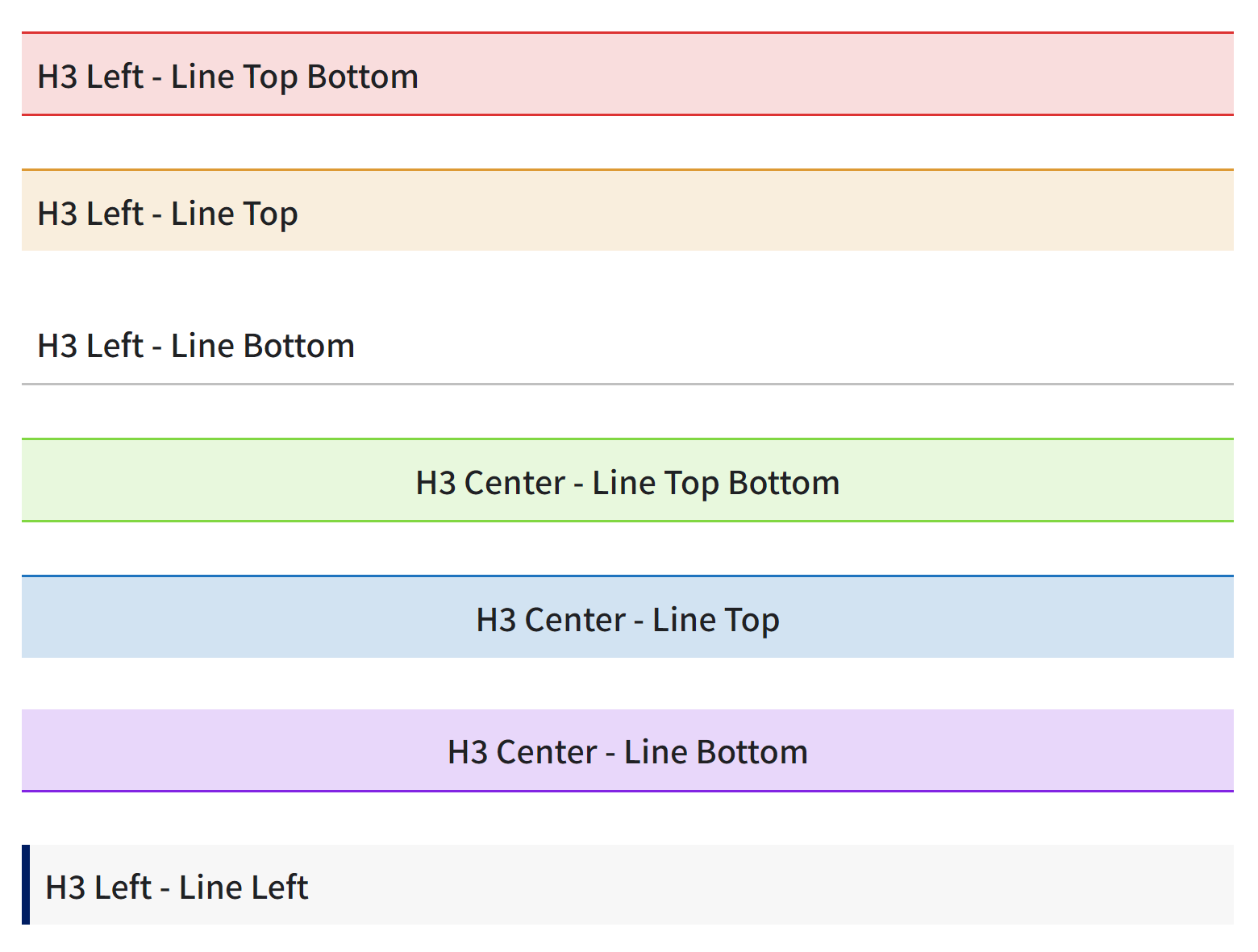 H3 Left - Line Top Bottom

H3 Left - Line Top

H3 Left - Line Bottom

H3 Center - Line Top Bottom

H3 Center - Line Top

H3 Center - Line Bottom

H3 Left - Line Left